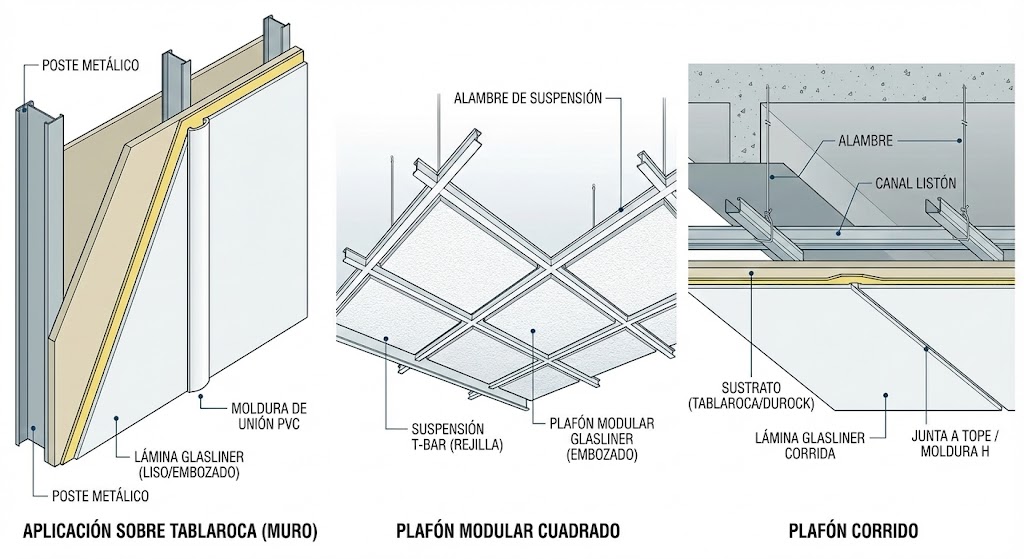 POSTE METÁLICO

MOLDURA DE UNIÓN PVC

LÁMINA GLASLINER (LISO/EMBOZADO)

POSTE METÁLICO

APLICACIÓN SOBRE TABLAROCA (MURO)

ALAMBRE DE SUSPENSIÓN

SUSPENSIÓN T-BAR (REJILLA)

PLAFÓN MODULAR GLASLINER (EMBOZADO)

PLAFÓN MODULAR CUADRADO

ALAMBRE

CANAL LISTÓN

SUSTRATO (TABLAROCA/DUROCK)

LÁMINA GLASLINER CORRIDA

JUNTA A TOPE / MOLDURA H

PLAFÓN CORRIDO